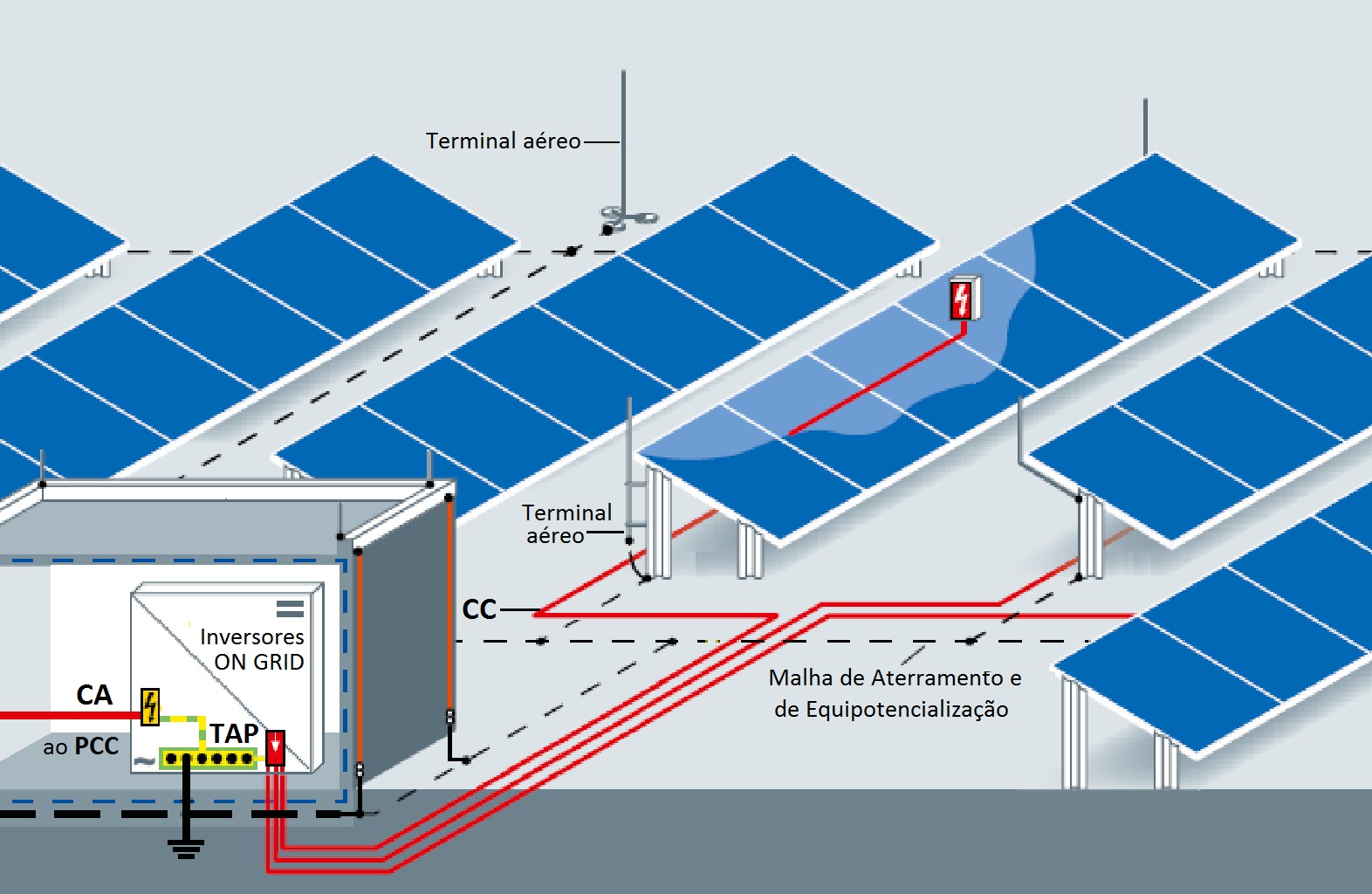 Terminal aéreo

Terminal aéreo

CC

Inversores ON GRID

CA

ao PCC

TAP

Malha de Aterramento e de Equipotencialização